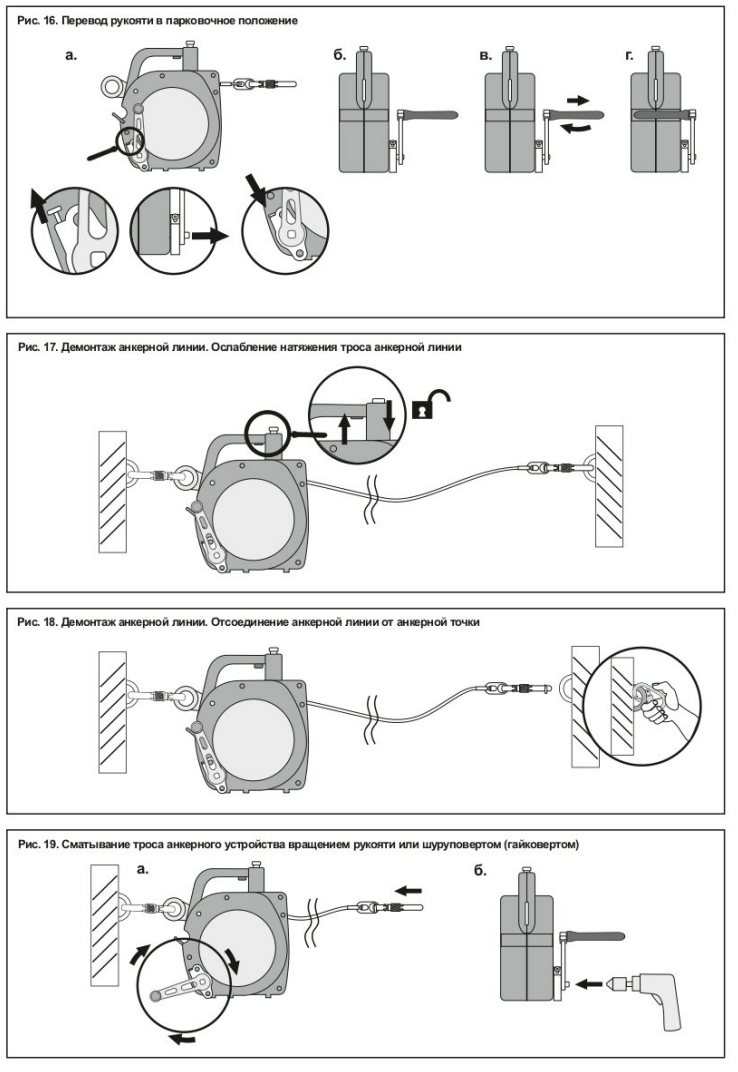 Рис. 16. Перевод рукояти в парковочное положение

а.

б.

в.

г.

Рис. 17. Демонтаж анкерной линии. Ослабление натяжения троса анкерной линии

Рис. 18. Демонтаж анкерной линии. Отсоединение анкерной линии от анкерной точки

Рис. 19. Сматывание троса анкерного устройства вращением рукояти или шуруповертом (гайковертом)

а.

б.